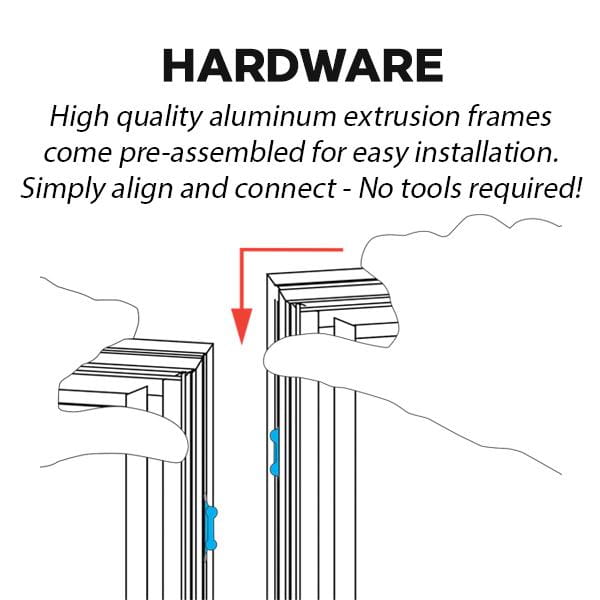 HARDWARE

High quality aluminum extrusion frames come pre-assembled for easy installation. Simply align and connect - No tools required!